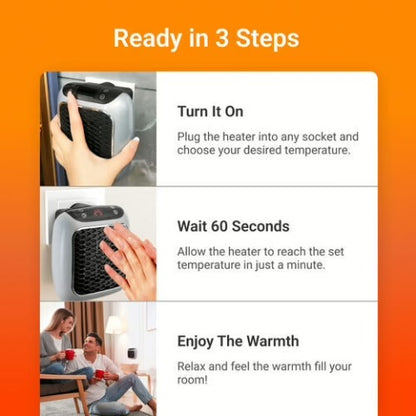 Ready in 3 Steps

Turn It On

Plug the heater into any socket and choose your desired temperature.

Wait 60 Seconds

Allow the heater to reach the set temperature in just a minute.

Enjoy The Warmth

Relax and feel the warmth fill your room!